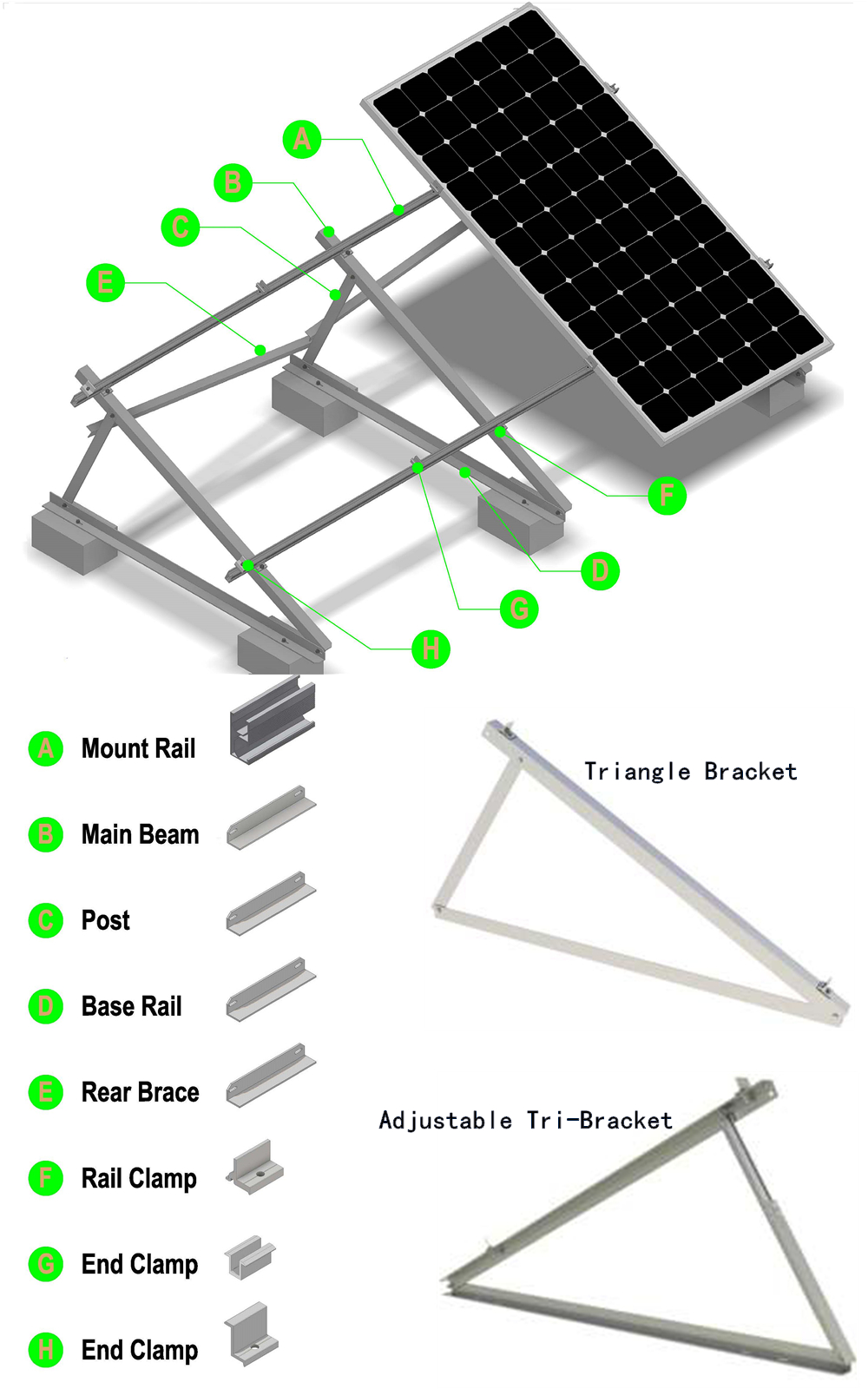 A
B
C
E
F
D
G
H

A Mount Rail
B Main Beam
C Post
D Base Rail
E Rear Brace
F Rail Clamp
G End Clamp
H End Clamp

Triangle Bracket

Adjustable Tri-Bracket