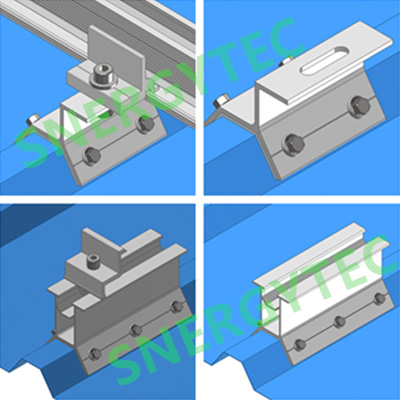 SNERGYTEC

SNERGYTEC