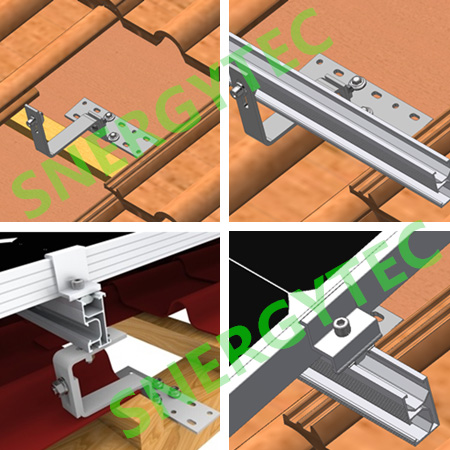 SNERGYTEC

SNERGYTEC